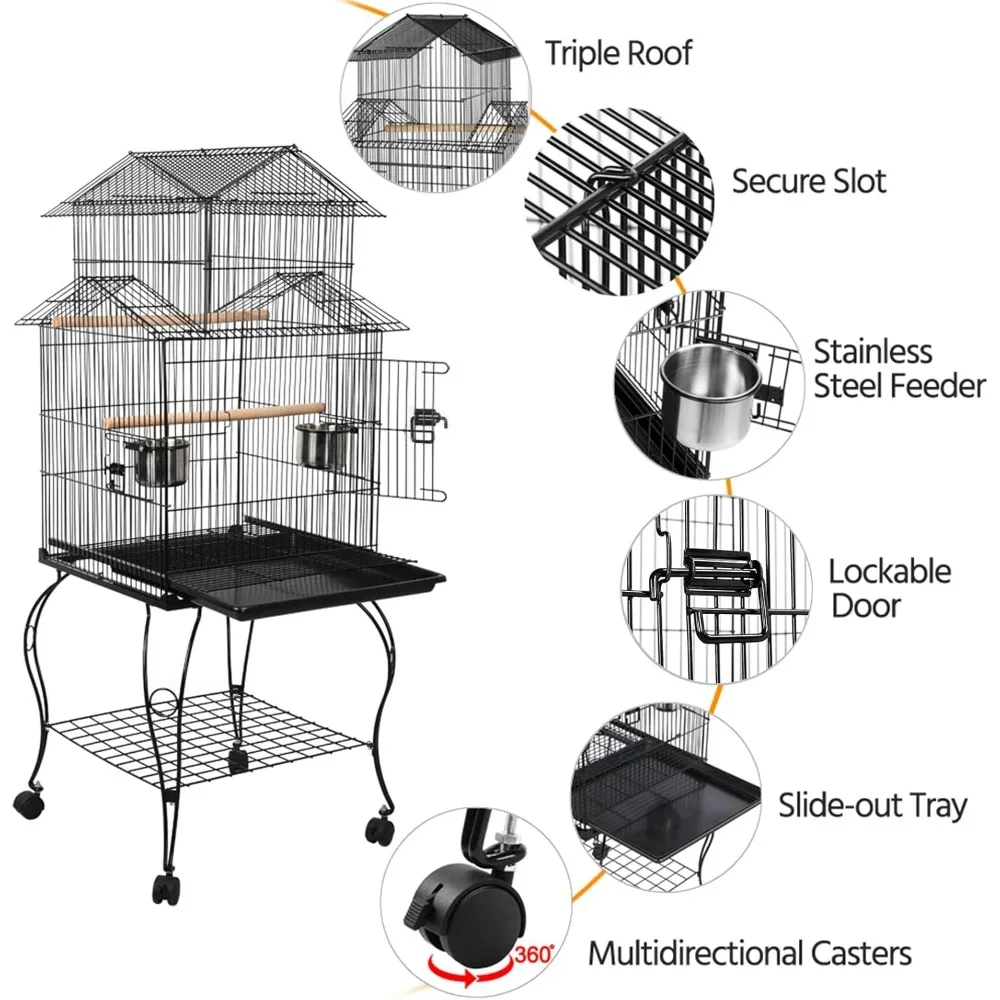 Triple Roof

Secure Slot

Stainless Steel Feeder

Lockable Door

Slide-out Tray

360°

Multidirectional Casters